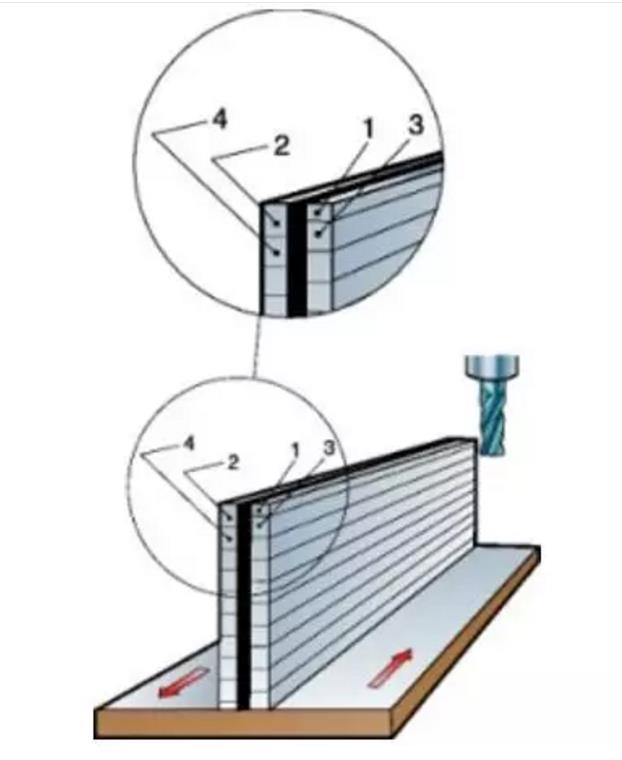 4
2
1
3
4
2
1
3